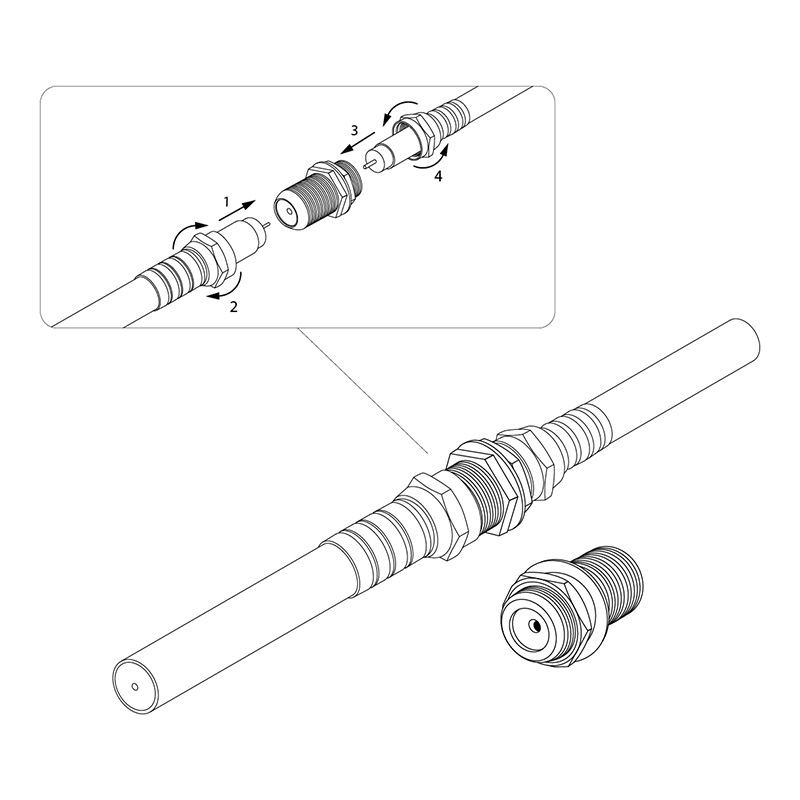 3
4
1
2