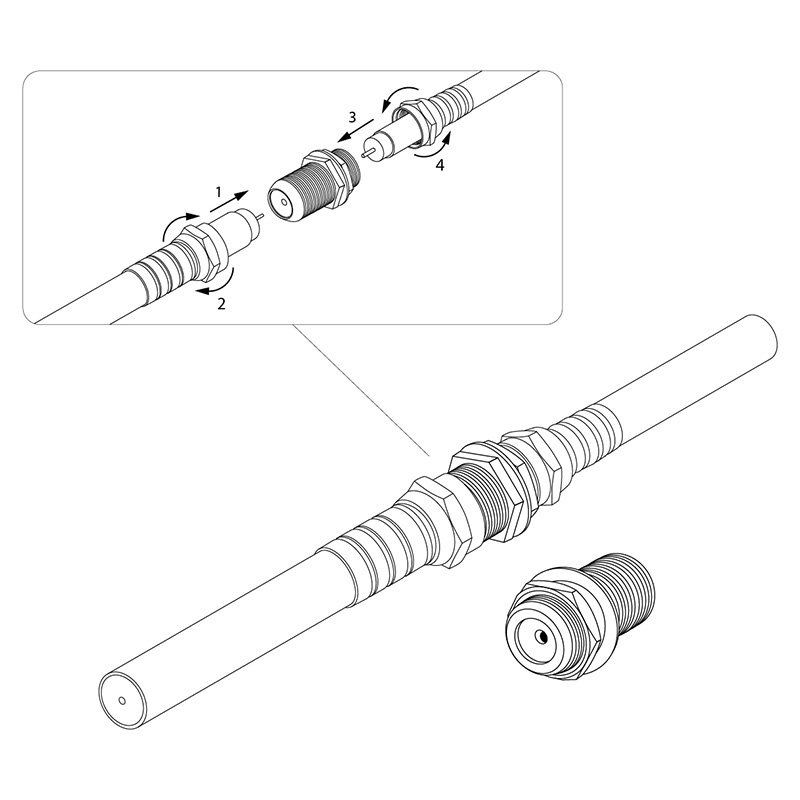 3
4
1
2