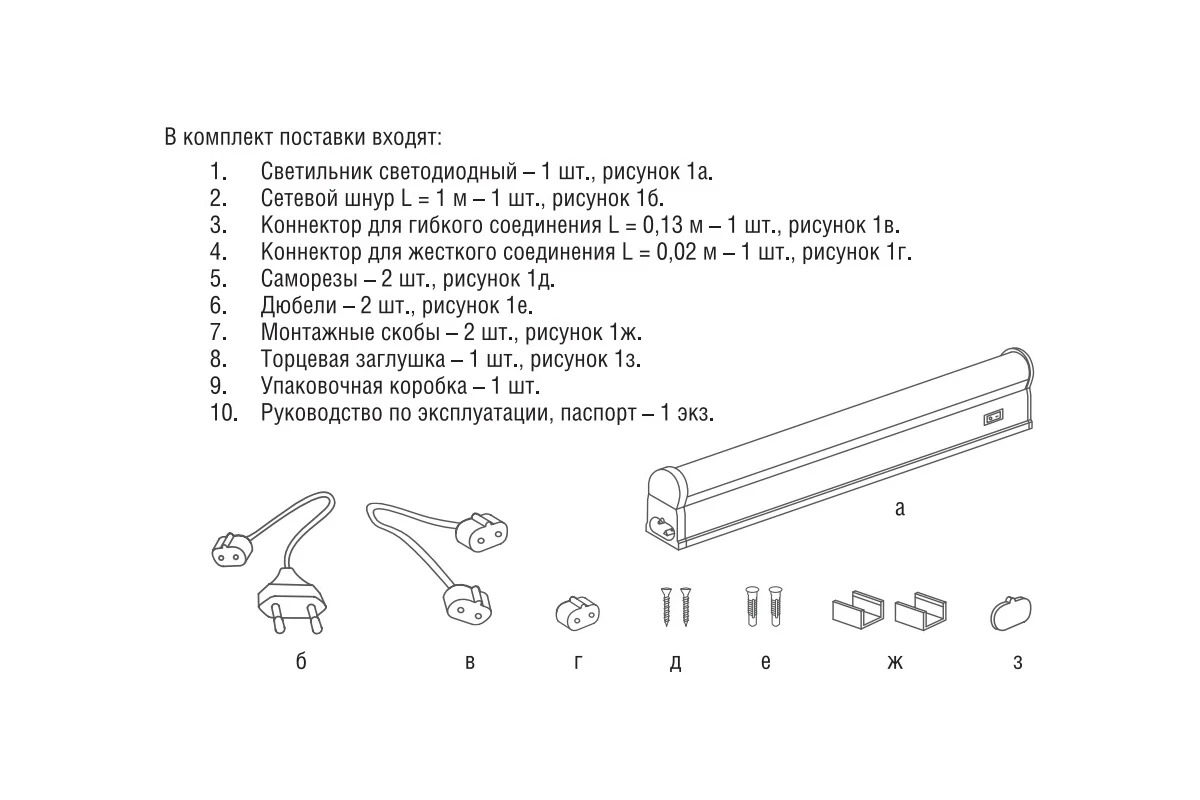 В комплект поставки входят:

1. Светильник светодиодный – 1 шт., рисунок 1а.
2. Сетевой шнур L = 1 м – 1 шт., рисунок 1б.
3. Коннектор для гибкого соединения L = 0,13 м – 1 шт., рисунок 1в.
4. Коннектор для жесткого соединения L = 0,02 м – 1 шт., рисунок 1г.
5. Саморезы – 2 шт., рисунок 1д.
6. Дюбели – 2 шт., рисунок 1е.
7. Монтажные скобы – 2 шт., рисунок 1ж.
8. Торцевая заглушка – 1 шт., рисунок 1з.
9. Упаковочная коробка – 1 шт.
10. Руководство по эксплуатации, паспорт – 1 экз.

а

б в г д е ж з