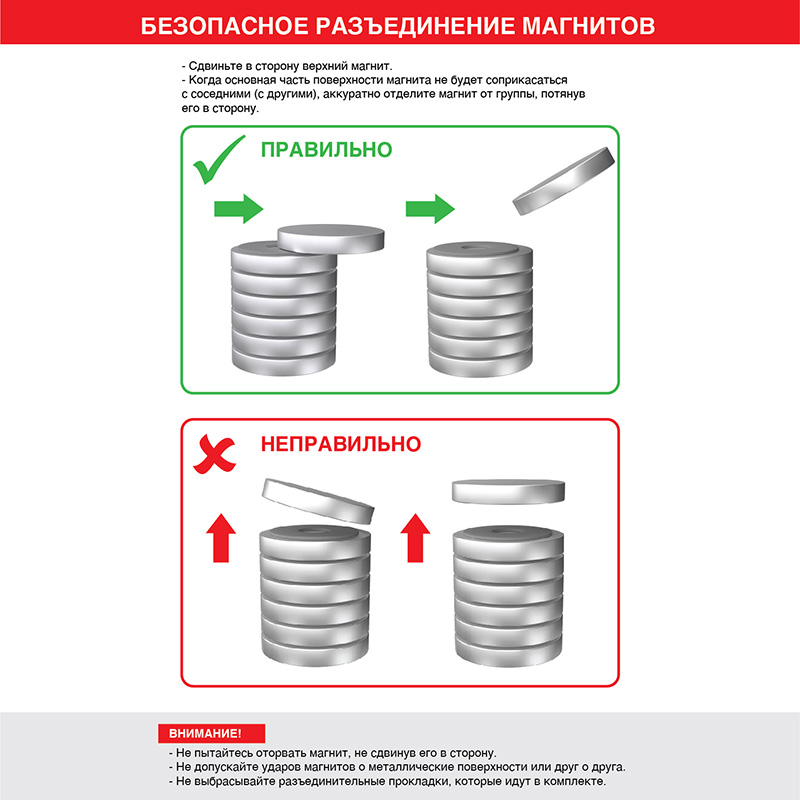 БЕЗОПАСНОЕ РАЗЪЕДИНЕНИЕ МАГНИТОВ

- Сдвиньте в сторону верхний магнит.
- Когда основная часть поверхности магнита не будет соприкасаться с соседними (с другими), аккуратно отделите магнит от группы, потянув его в сторону.

ПРАВИЛЬНО

НЕПРАВИЛЬНО

ВНИМАНИЕ!
- Не пытайтесь оторвать магнит, не сдвинув его в сторону.
- Не допускайте ударов магнитов о металлические поверхности или друг о друга.
- Не выбрасывайте разъединительные прокладки, которые идут в комплекте.