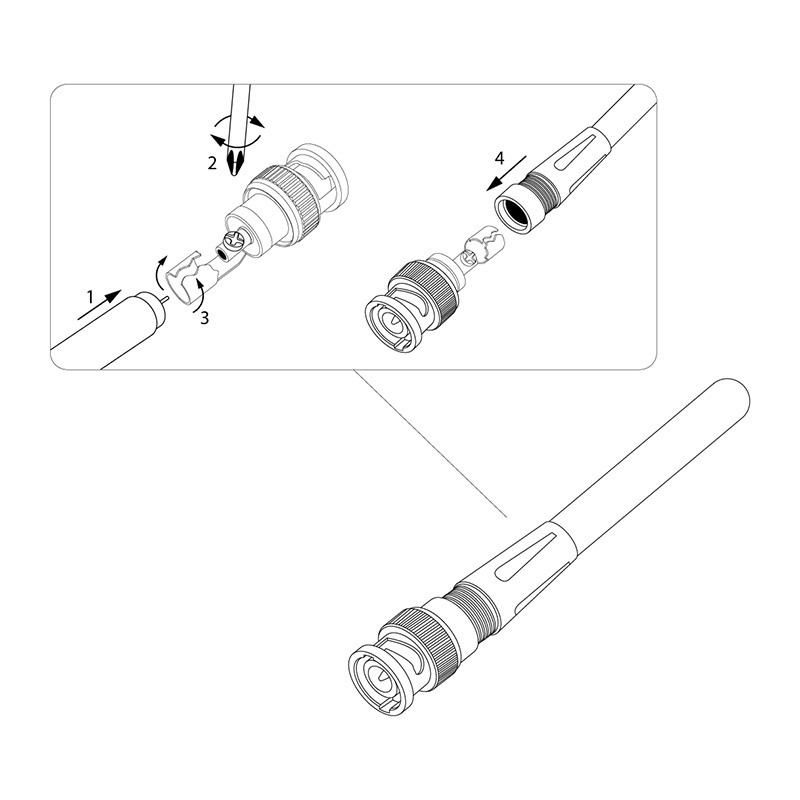 2

4

1

3